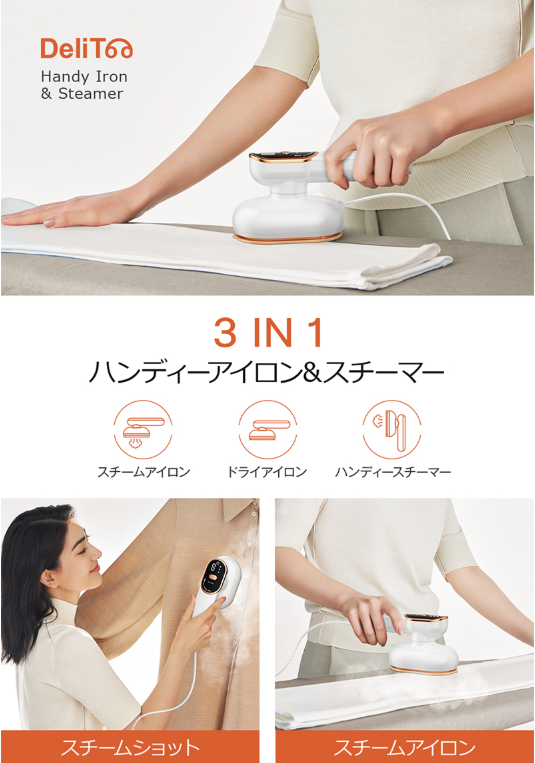 DeliToo

Handy Iron & Steamer

3 IN 1

ハンディーアイロン&スチーマー

スチームアイロン

ドライアイロン

ハンディースチーマー

スチームショット

スチームアイロン